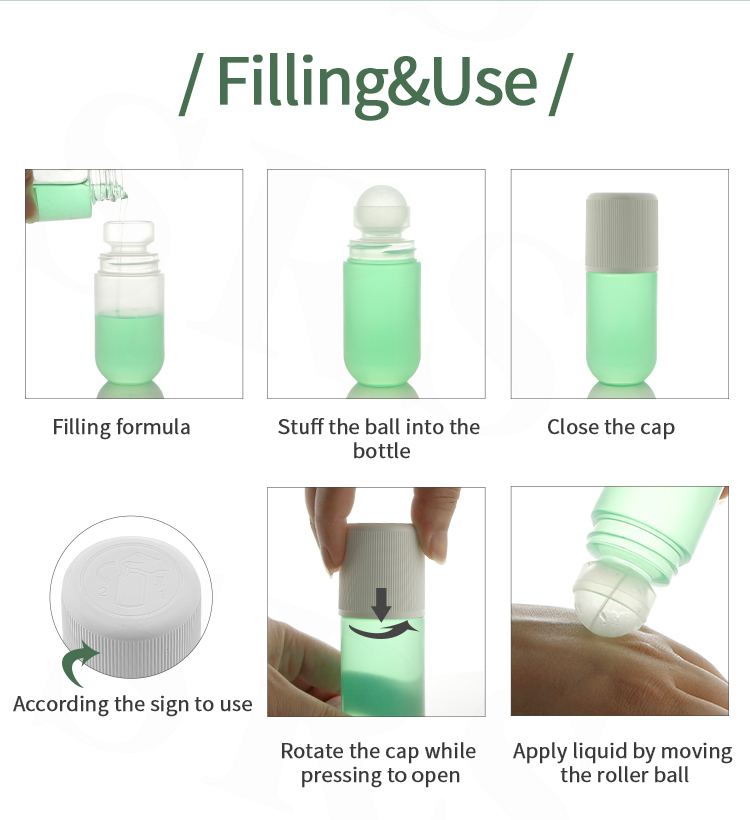 / Filling&Use /

Filling formula

Stuff the ball into the bottle

Close the cap

According the sign to use

Rotate the cap while pressing to open

Apply liquid by moving the roller ball